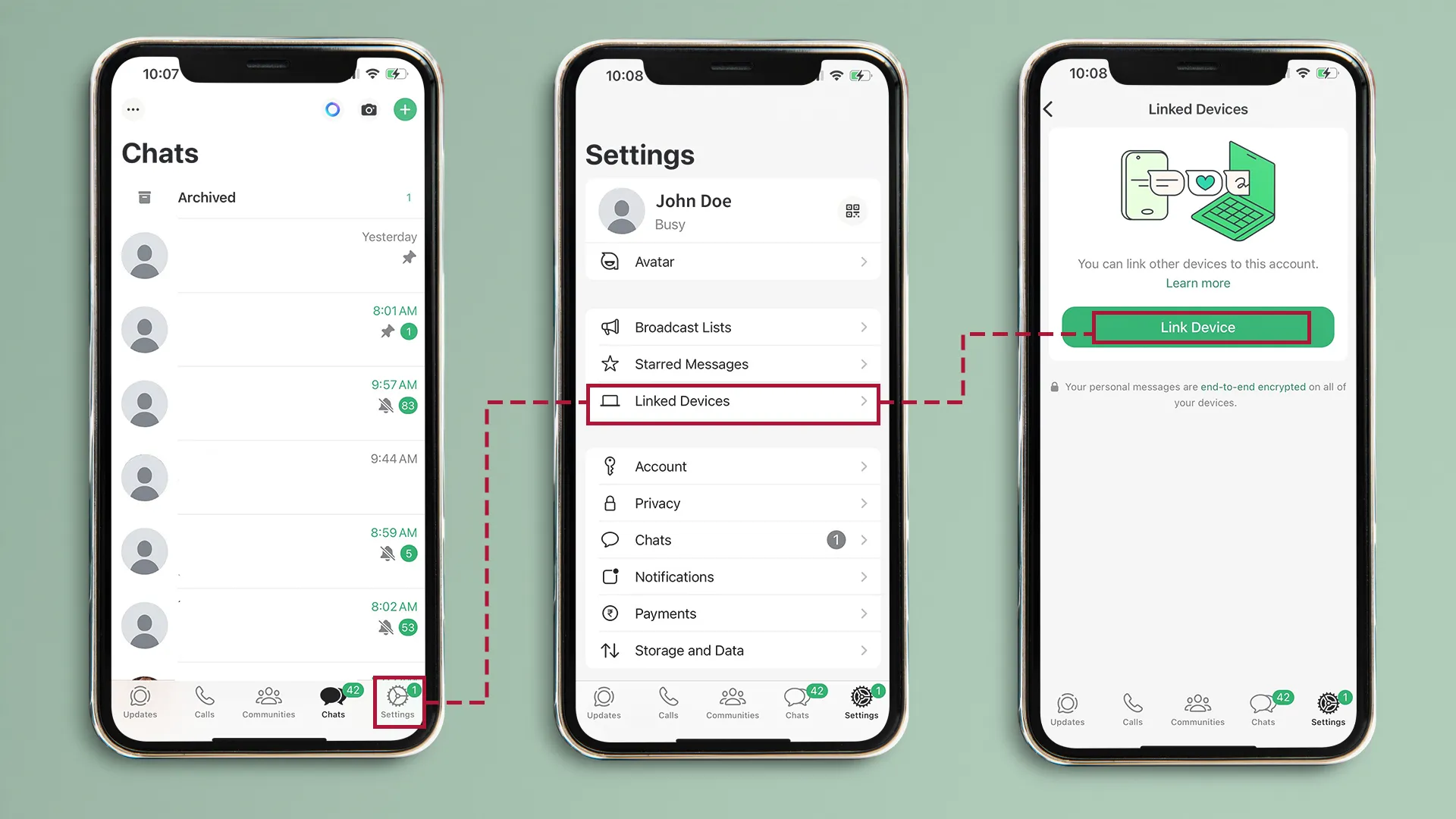 10:07

Chats

Archived 1

Yesterday

8:01 AM
1

9:57 AM
83

9:44 AM

8:59 AM
5

8:02 AM
53

Updates Calls Communities 42 Chats 1 Settings

10:08

Settings

John Doe
Busy

Avatar

Broadcast Lists
Starred Messages
Linked Devices

Account
Privacy
Chats 1
Notifications
Payments
Storage and Data

Updates Calls Communities 42 Chats 1 Settings

10:08

Linked Devices

You can link other devices to this account.
Learn more

Link Device

Your personal messages are end-to-end encrypted on all of your devices.

Updates Calls Communities 42 Chats 1 Settings